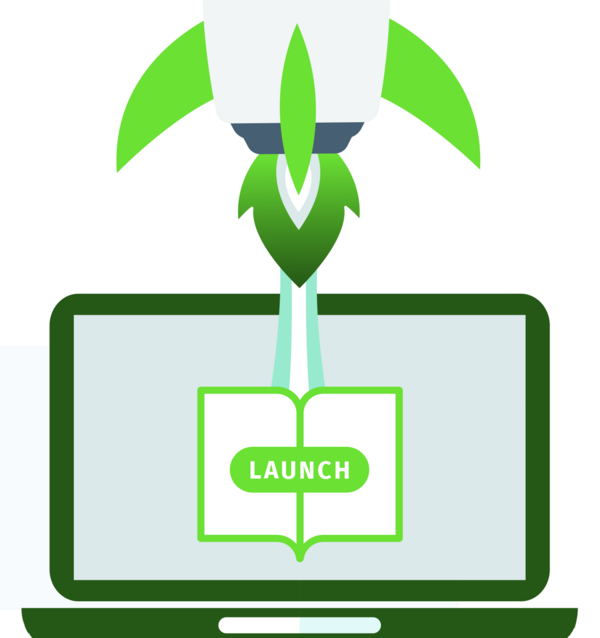 LAUNCH